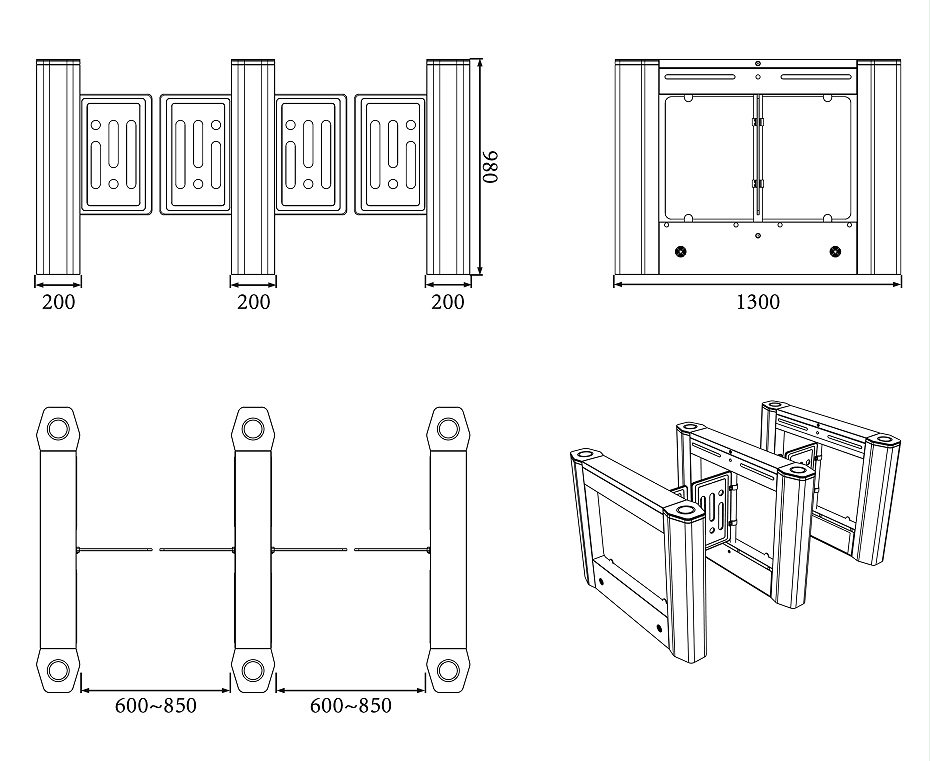 980

200

200

200

1300

600~850

600~850